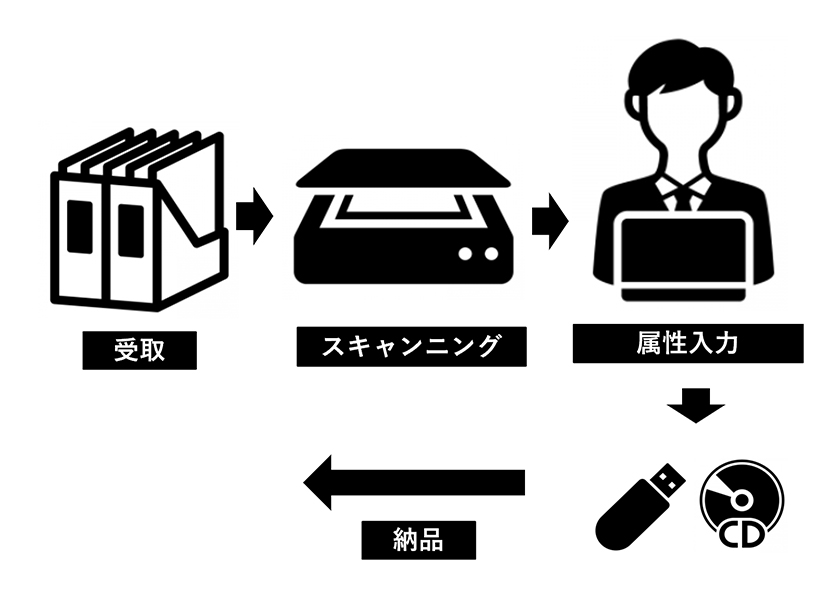 受取

スキャンニング

属性入力

CD

納品